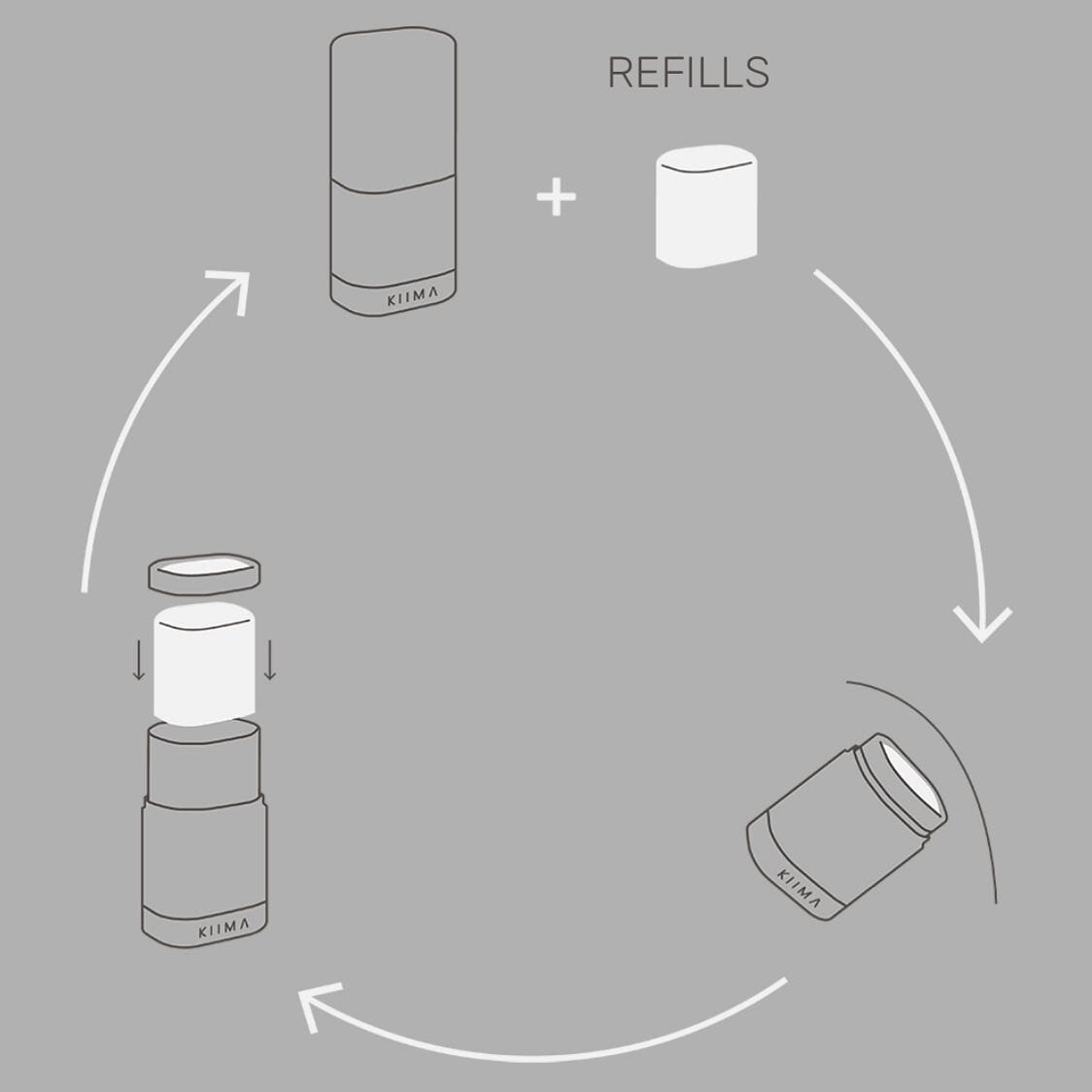 REFILLS

KIIMA

+

KIIMA

KIIMA